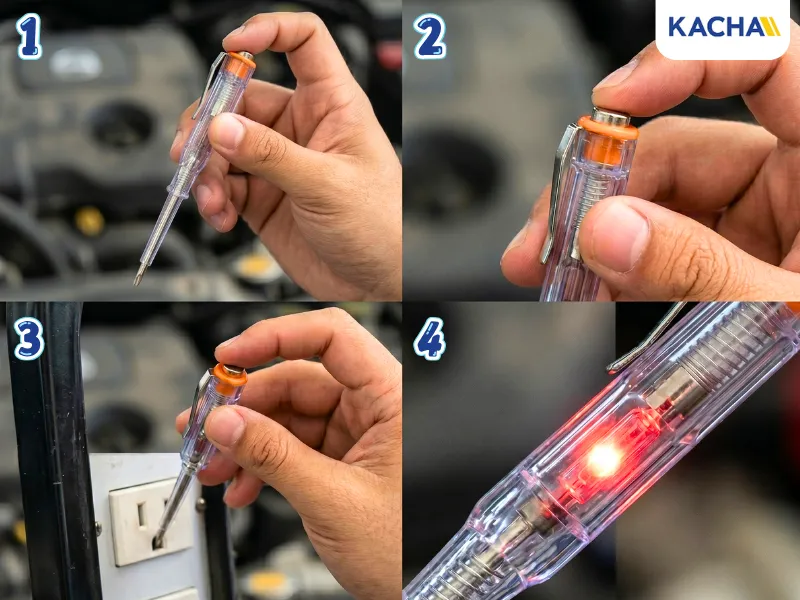 1
2
KACHA
3
4