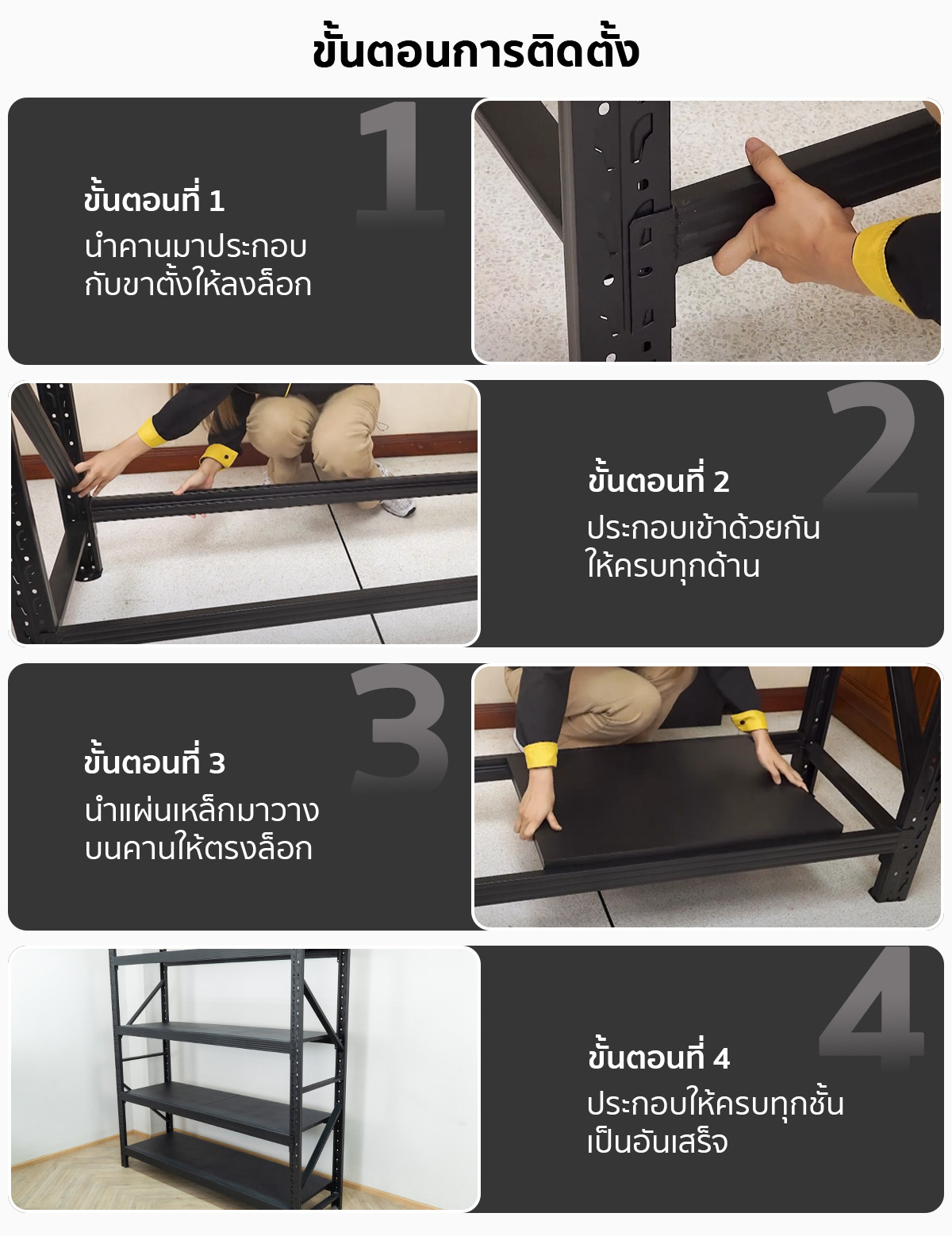 ขั้นตอนการติดตั้ง

1

ขั้นตอนที่ 1
นำคานมาประกอบ
กับขาตั้งให้ลงล็อก

2

ขั้นตอนที่ 2
ประกอบเข้าด้วยกัน
ให้ครบทุกด้าน

3

ขั้นตอนที่ 3
นำแผ่นเหล็กมาวาง
บนคานให้ตรงล็อก

4

ขั้นตอนที่ 4
ประกอบให้ครบทุกชั้น
เป็นอันเสร็จ